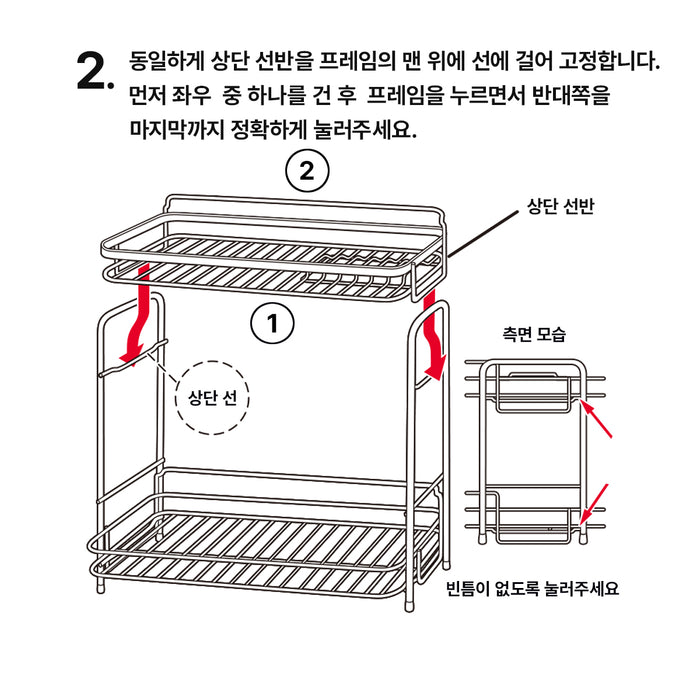 2. 동일하게 상단 선반을 프레임의 맨 위에 선에 걸어 고정합니다. 먼저 좌우 중 하나를 건 후 프레임을 누르면서 반대쪽을 마지막까지 정확하게 눌러주세요.

2

상단 선반

1

상단 선

측면 모습

빈틈이 없도록 눌러주세요