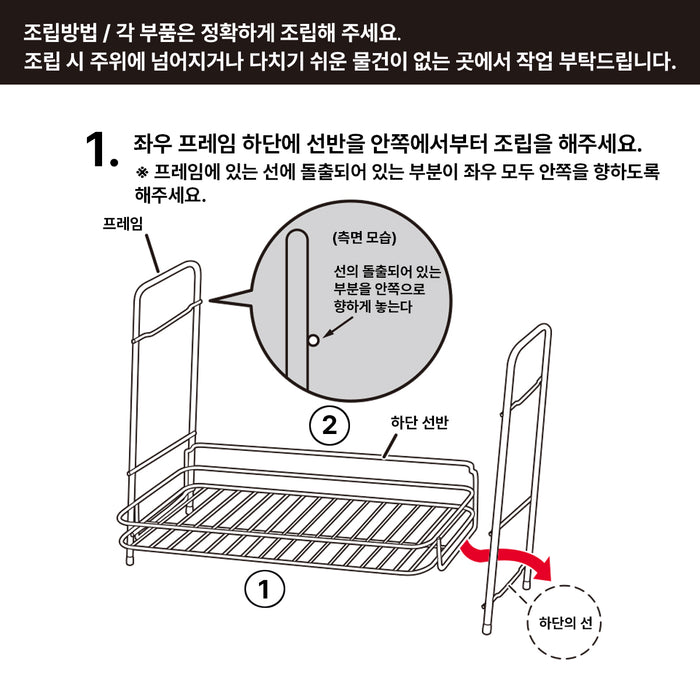 조립방법 / 각 부품은 정확하게 조립해 주세요.
조립 시 주위에 넘어지거나 다치기 쉬운 물건이 없는 곳에서 작업 부탁드립니다.

1. 좌우 프레임 하단에 선반을 안쪽에서부터 조립을 해주세요.
※ 프레임에 있는 선에 돌출되어 있는 부분이 좌우 모두 안쪽을 향하도록 해주세요.

프레임

(측면 모습)

선의 돌출되어 있는 부분을 안쪽으로 향하게 놓는다

2

하단 선반

1

하단의 선