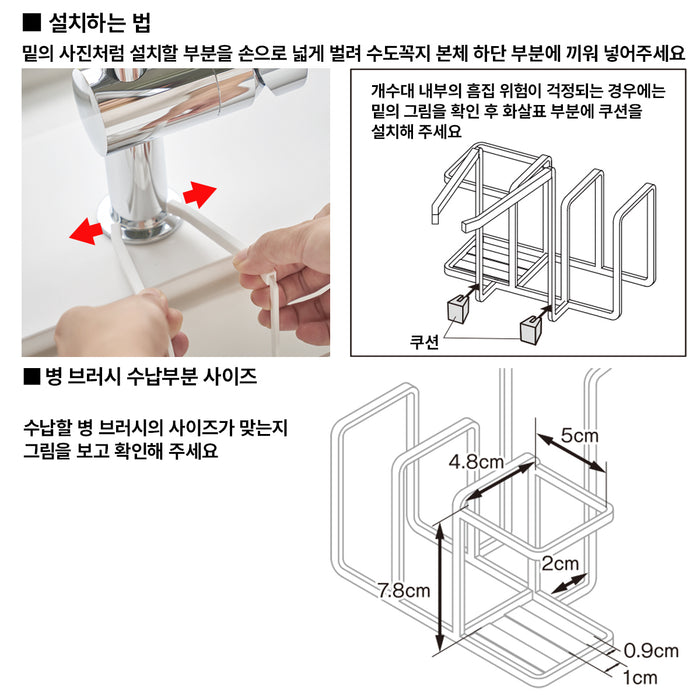 ■ 설치하는 법
밑의 사진처럼 설치할 부분을 손으로 넓게 벌려 수도꼭지 본체 하단 부분에 끼워 넣어주세요

개수대 내부의 흠집 위험이 걱정되는 경우에는 밑의 그림을 확인 후 화살표 부분에 쿠션을 설치해 주세요

쿠션

■ 병 브러시 수납부분 사이즈

수납할 병 브러시의 사이즈가 맞는지 그림을 보고 확인해 주세요

5cm
4.8cm
2cm
7.8cm
0.9cm
1cm