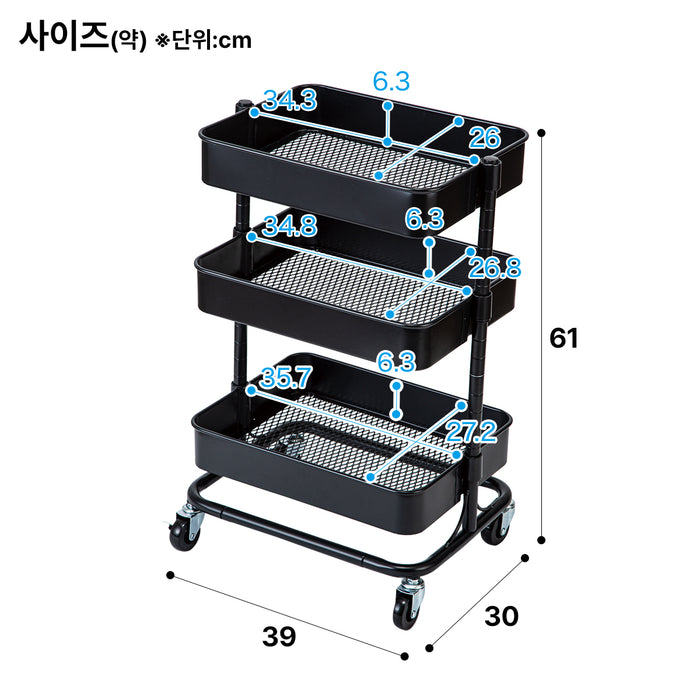 사이즈(약) ※단위:cm

6.3
34.3
26
34.8
6.3
26.8
61
6.3
35.7
27.2
39
30