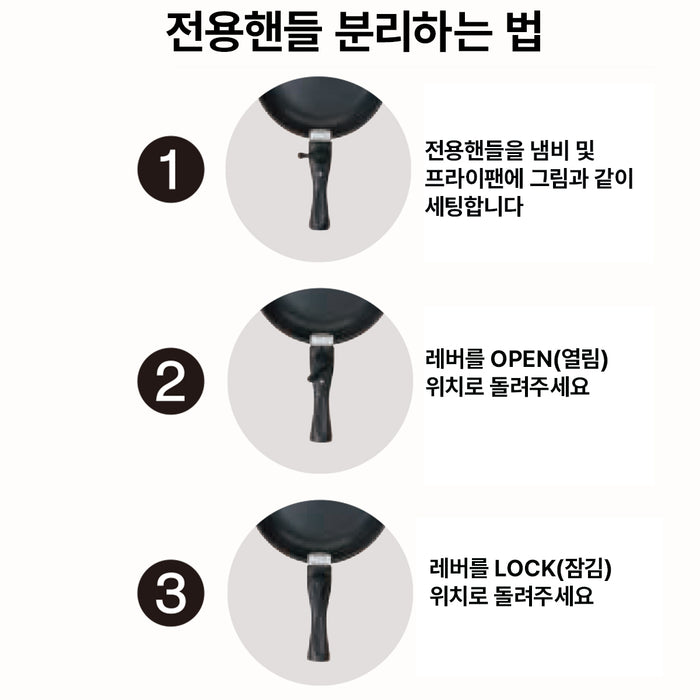 전용핸들 분리하는 법

1

전용핸들을 냄비 및 프라이팬에 그림과 같이 세팅합니다

2

레버를 OPEN(열림) 위치로 돌려주세요

3

레버를 LOCK(잠김) 위치로 돌려주세요