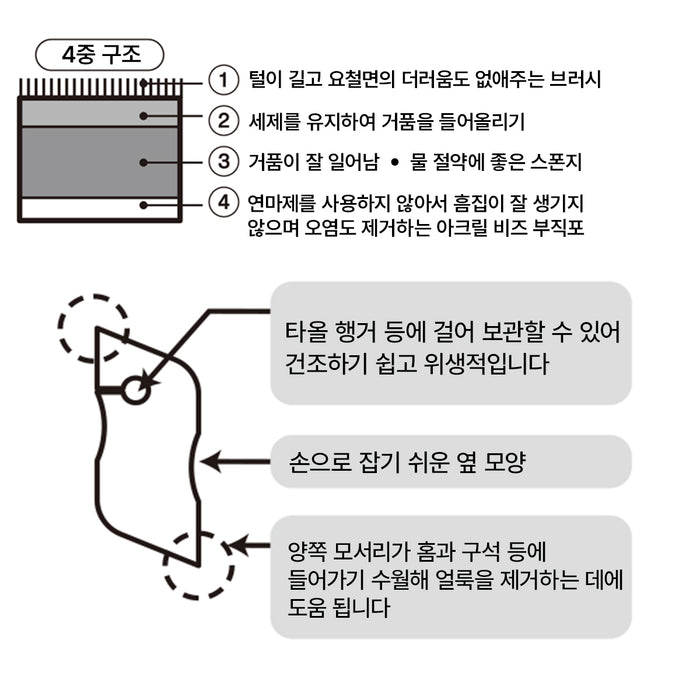 4중 구조

1 털이 길고 요철면의 더러움도 없애주는 브러시

2 세제를 유지하여 거품을 들어올리기

3 거품이 잘 일어남 • 물 절약에 좋은 스폰지

4 연마제를 사용하지 않아서 흠집이 잘 생기지 않으며 오염도 제거하는 아크릴 비즈 부직포

타올 행거 등에 걸어 보관할 수 있어 건조하기 쉽고 위생적입니다

손으로 잡기 쉬운 옆 모양

양쪽 모서리가 홈과 구석 등에 들어가기 수월해 얼룩을 제거하는 데에 도움 됩니다