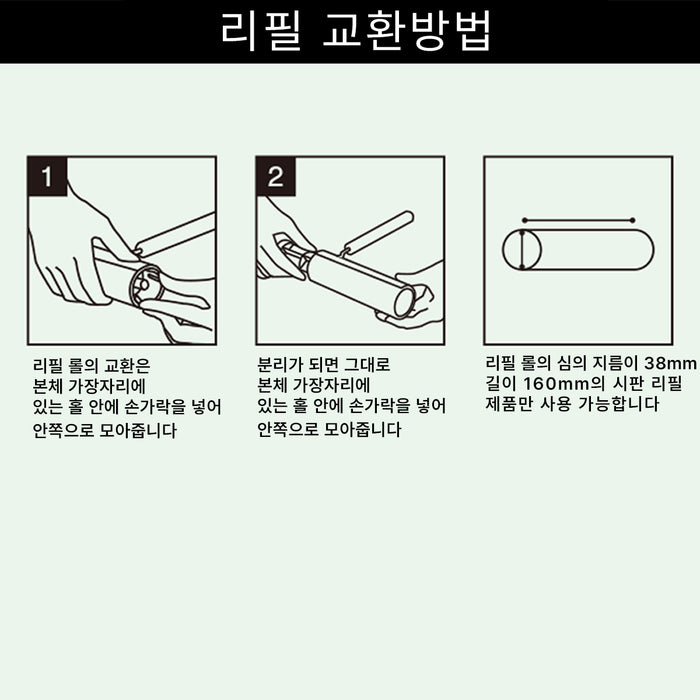 리필 교환방법

1

리필 롤의 교환은
본체 가장자리에
있는 홀 안에 손가락을 넣어
안쪽으로 모아줍니다

2

분리가 되면 그대로
본체 가장자리에
있는 홀 안에 손가락을 넣어
안쪽으로 모아줍니다

리필 롤의 심의 지름이 38mm
길이 160mm의 시판 리필
제품만 사용 가능합니다