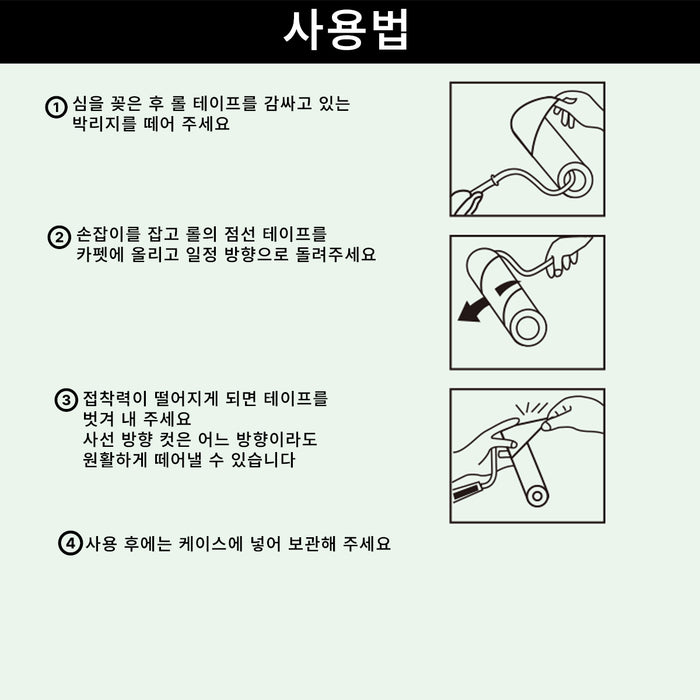 사용법

① 심을 꽂은 후 롤 테이프를 감싸고 있는 박리지를 떼어 주세요

② 손잡이를 잡고 롤의 점선 테이프를 카펫에 올리고 일정 방향으로 돌려주세요

③ 접착력이 떨어지게 되면 테이프를 벗겨 내 주세요
사선 방향 컷은 어느 방향이라도 원활하게 떼어낼 수 있습니다

④ 사용 후에는 케이스에 넣어 보관해 주세요