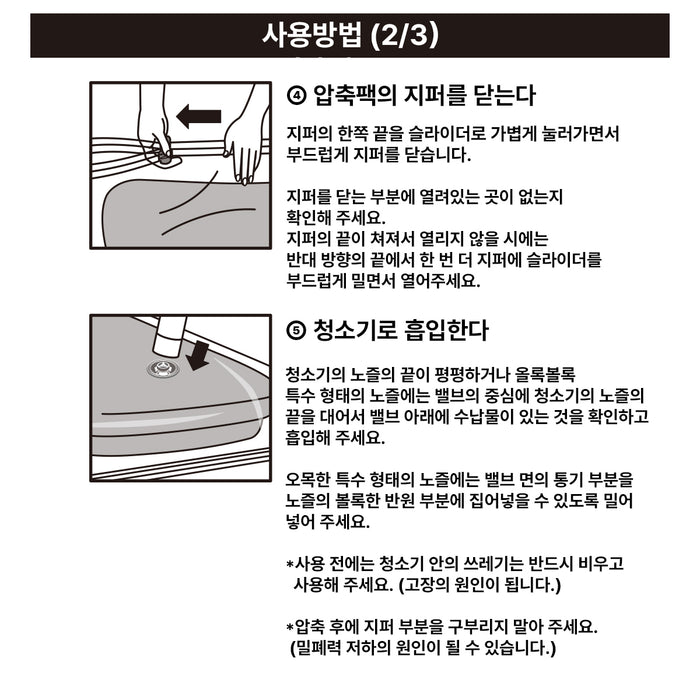 사용방법 (2/3)

④ 압축팩의 지퍼를 닫는다

지퍼의 한쪽 끝을 슬라이더로 가볍게 눌러가면서 부드럽게 지퍼를 닫습니다.

지퍼를 닫는 부분에 열려있는 곳이 없는지 확인해 주세요.
지퍼의 끝이 쳐져서 열리지 않을 시에는 반대 방향의 끝에서 한 번 더 지퍼에 슬라이더를 부드럽게 밀면서 열어주세요.

⑤ 청소기로 흡입한다

청소기의 노즐의 끝이 평평하거나 올록볼록 특수 형태의 노즐에는 밸브의 중심에 청소기의 노즐의 끝을 대어서 밸브 아래에 수납물이 있는 것을 확인하고 흡입해 주세요.

오목한 특수 형태의 노즐에는 밸브 면의 통기 부분을 노즐의 볼록한 반원 부분에 집어넣을 수 있도록 밀어 넣어 주세요.

*사용 전에는 청소기 안의 쓰레기는 반드시 비우고 사용해 주세요. (고장의 원인이 됩니다.)

*압축 후에 지퍼 부분을 구부리지 말아 주세요. (밀폐력 저하의 원인이 될 수 있습니다.)