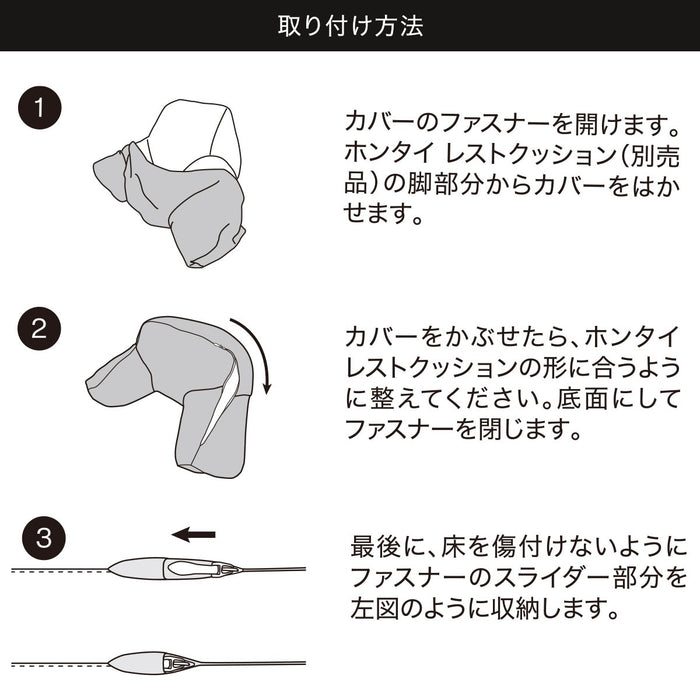 取り付け方法

1

カバーのファスナーを開けます。ホンタイ レストクッション（別売品）の脚部分からカバーをはかせます。

2

カバーをかぶせたら、ホンタイ レストクッションの形に合うように整えてください。底面にしてファスナーを閉じます。

3

最後に、床を傷付けないようにファスナーのスライダー部分を左図のように収納します。