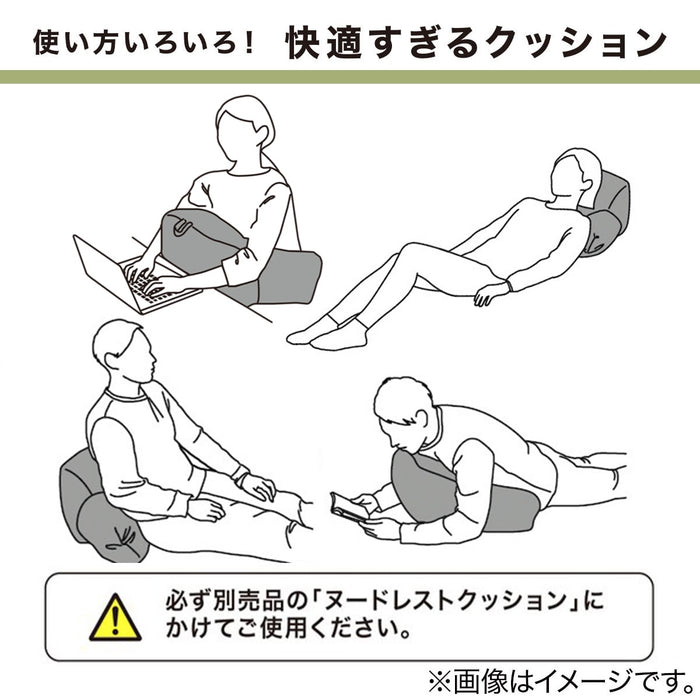 使い方いろいろ！ 快適すぎるクッション

必ず別売品の「ヌードレストクッション」にかけてご使用ください。

※画像はイメージです。