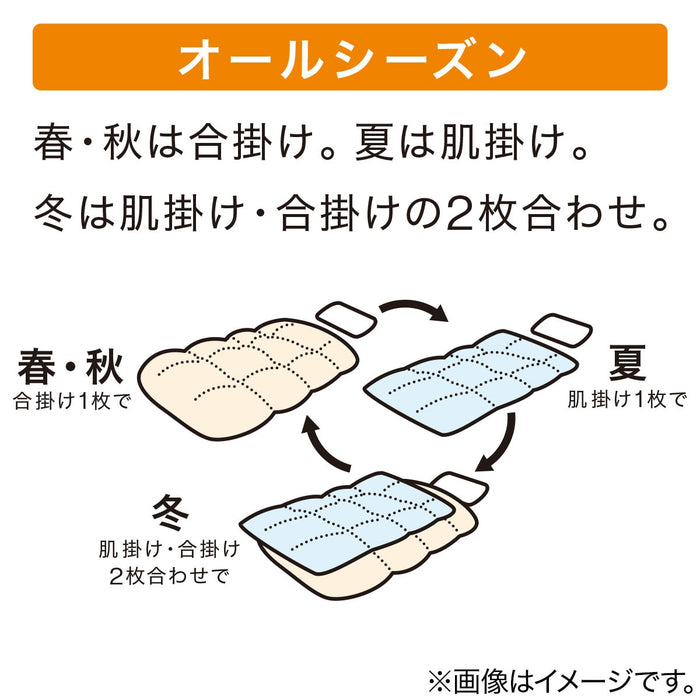 オールシーズン

春・秋は合掛け。夏は肌掛け。
冬は肌掛け・合掛けの2枚合わせ。

春・秋
合掛け1枚で

夏
肌掛け1枚で

冬
肌掛け・合掛け
2枚合わせで

※画像はイメージです。