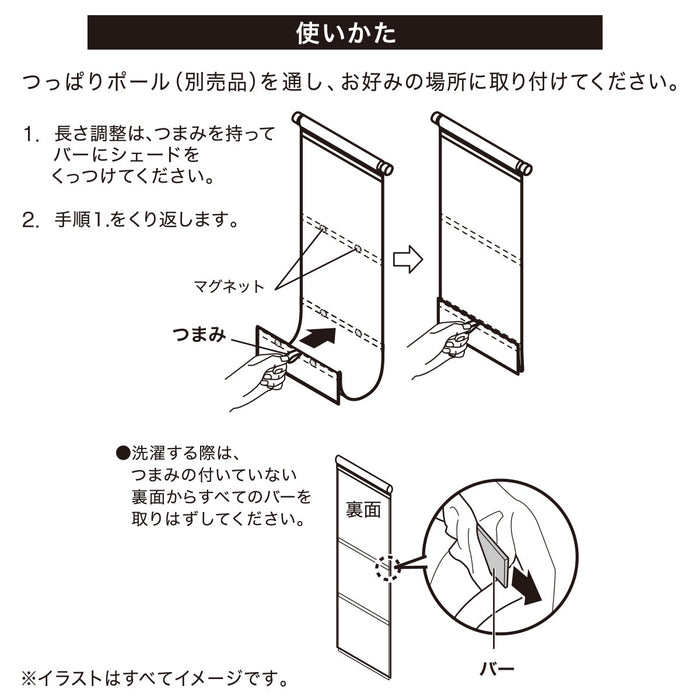 使いかた

つっぱりポール（別売品）を通し、お好みの場所に取り付けてください。

1. 長さ調整は、つまみを持ってバーにシェードをくっつけてください。

2. 手順1.をくり返します。

マグネット

つまみ

●洗濯する際は、つまみの付いていない裏面からすべてのバーを取りはずしてください。

裏面

バー

※イラストはすべてイメージです。