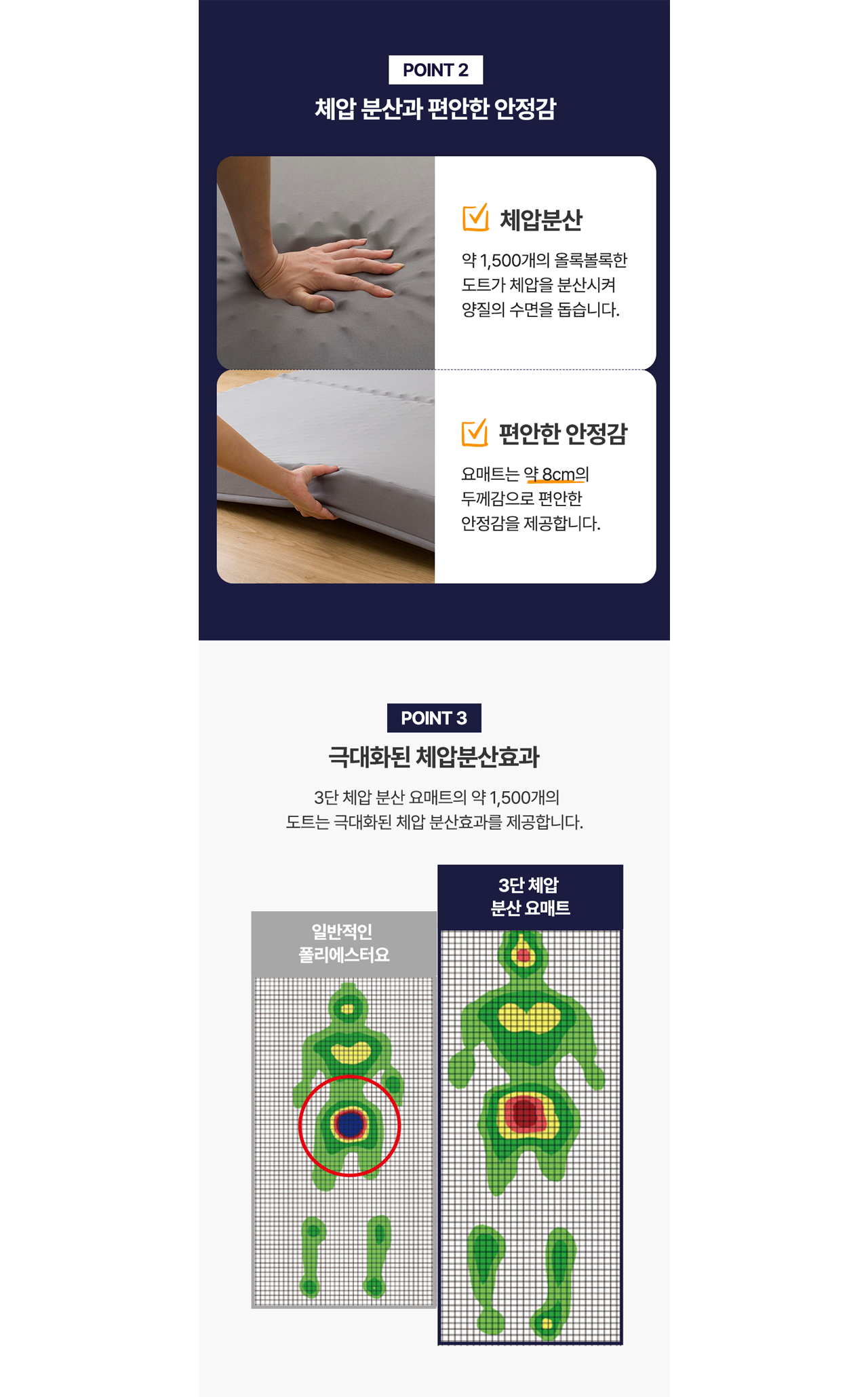 POINT 2

체압 분산과 편안한 안정감

체압분산

약 1,500개의 올록볼록한 도트가 체압을 분산시켜 양질의 수면을 돕습니다.

편안한 안정감

요매트는 약 8cm의 두께감으로 편안한 안정감을 제공합니다.

POINT 3

극대화된 체압분산효과

3단 체압 분산 요매트의 약 1,500개의 도트는 극대화된 체압 분산효과를 제공합니다.

일반적인 폴리에스터요

3단 체압 분산 요매트