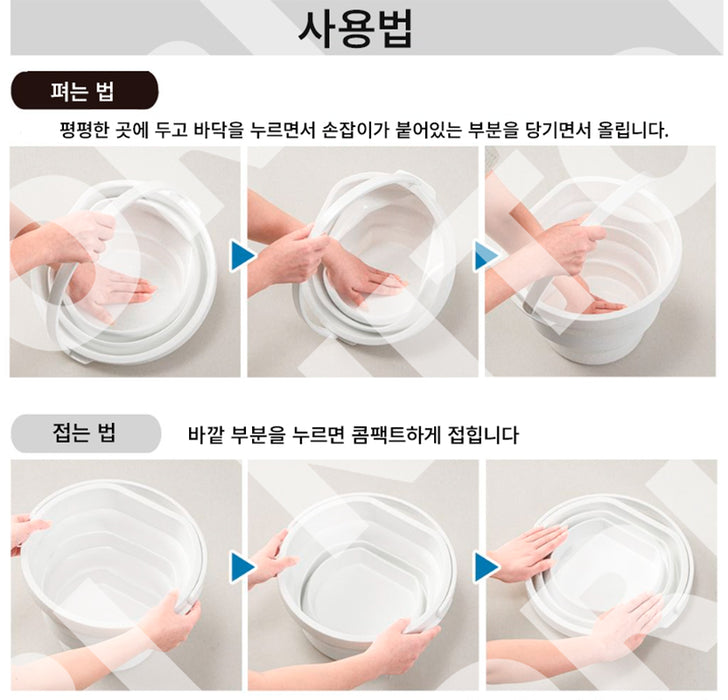 사용법

펴는 법

평평한 곳에 두고 바닥을 누르면서 손잡이가 붙어있는 부분을 당기면서 올립니다.

접는 법

바깥 부분을 누르면 콤팩트하게 접힙니다