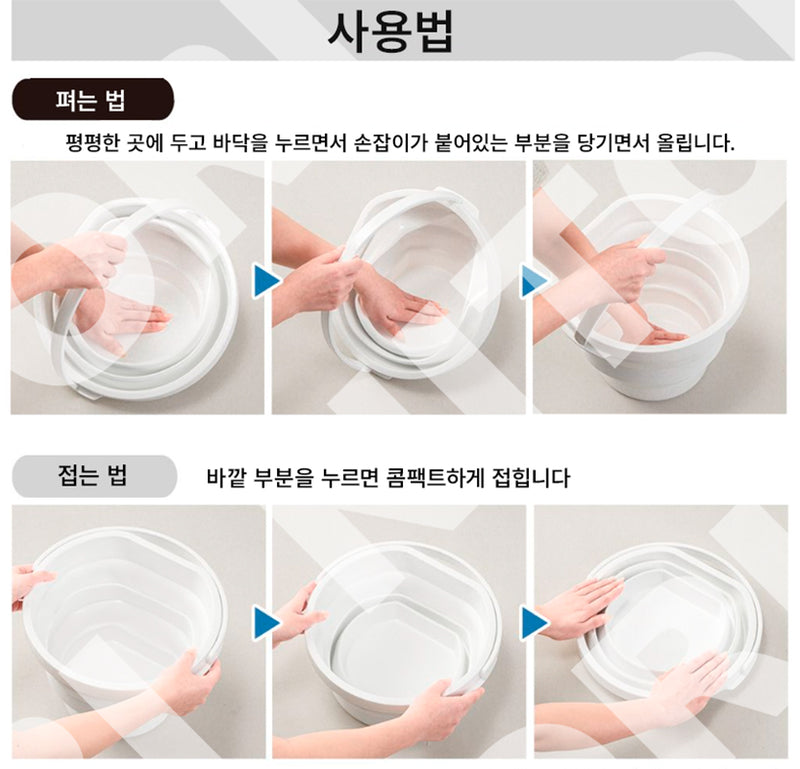 사용법

펴는 법

평평한 곳에 두고 바닥을 누르면서 손잡이가 붙어있는 부분을 당기면서 올립니다.

접는 법

바깥 부분을 누르면 콤팩트하게 접힙니다