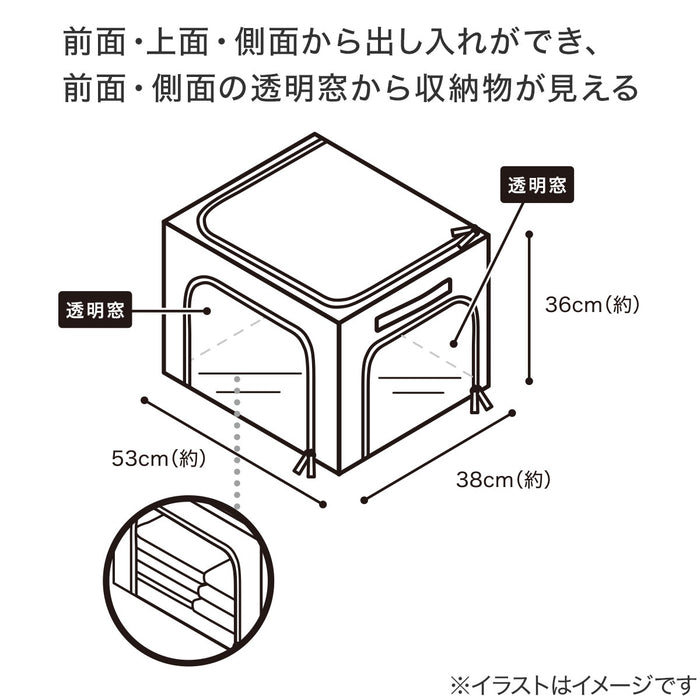 前面・上面・側面から出し入れができ、
前面・側面の透明窓から収納物が見える

透明窓

透明窓

36cm(約)

53cm(約)

38cm(約)

※イラストはイメージです