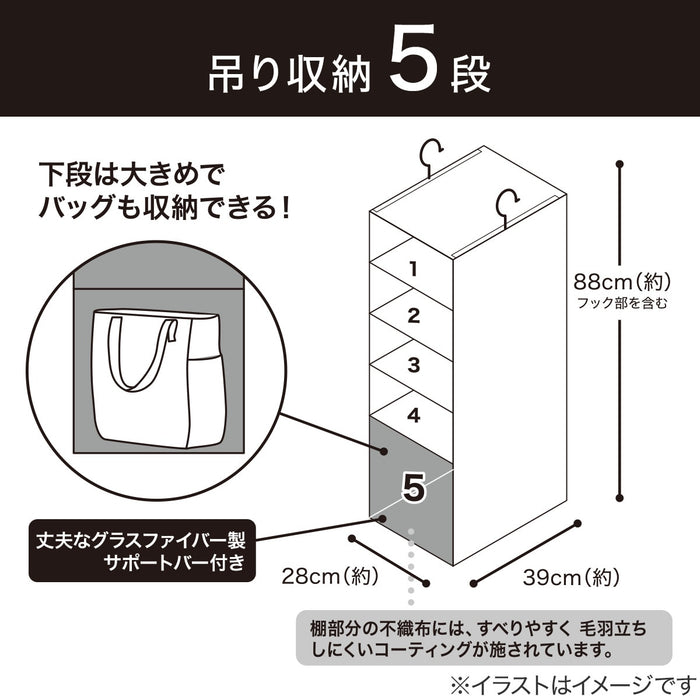 吊り収納 5段

下段は大きめで
バッグも収納できる！

1
2
3
4
5

88cm(約)
フック部を含む

丈夫なグラスファイバー製
サポートバー付き

28cm(約)

39cm(約)

棚部分の不織布には、すべりやすく 毛羽立ちしにくいコーティングが施されています。

※イラストはイメージです