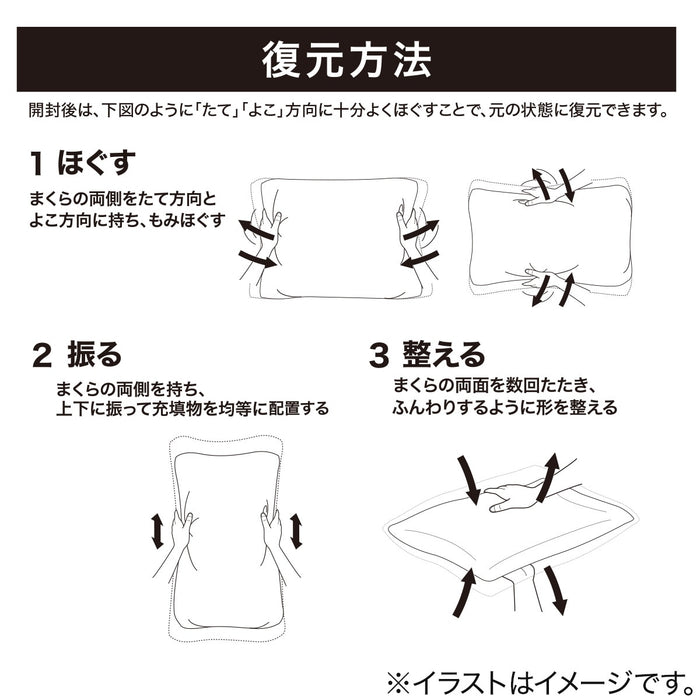 復元方法

開封後は、下図のように「たて」「よこ」方向に十分よくほぐすことで、元の状態に復元できます。

1 ほぐす

まくらの両側をたて方向とよこ方向に持ち、もみほぐす

2 振る

まくらの両側を持ち、上下に振って充填物を均等に配置する

3 整える

まくらの両面を数回たたき、ふんわりするように形を整える

※イラストはイメージです。