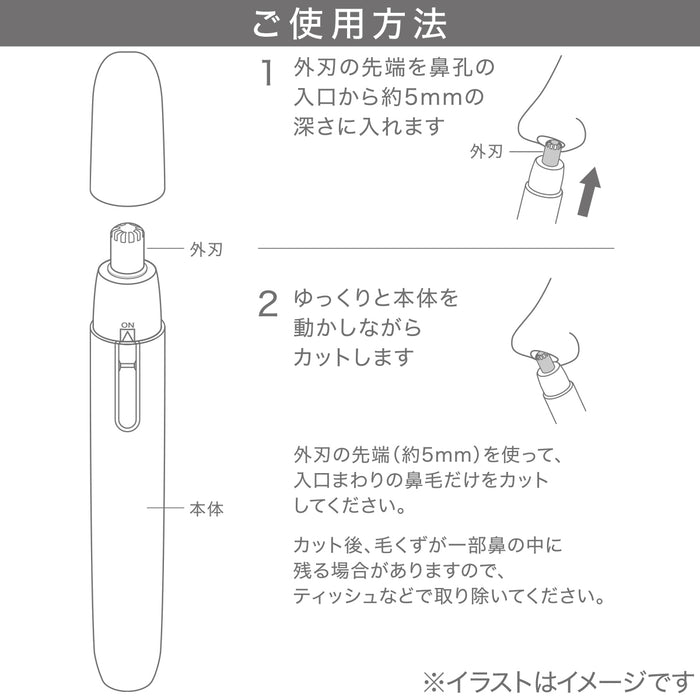 ご使用方法

外刃

ON

本体

1 外刃の先端を鼻孔の入口から約5mmの深さに入れます

外刃

2 ゆっくりと本体を動かしながらカットします

外刃の先端（約5mm）を使って、入口まわりの鼻毛だけをカットしてください。

カット後、毛くずが一部鼻の中に残る場合がありますので、ティッシュなどで取り除いてください。

※イラストはイメージです