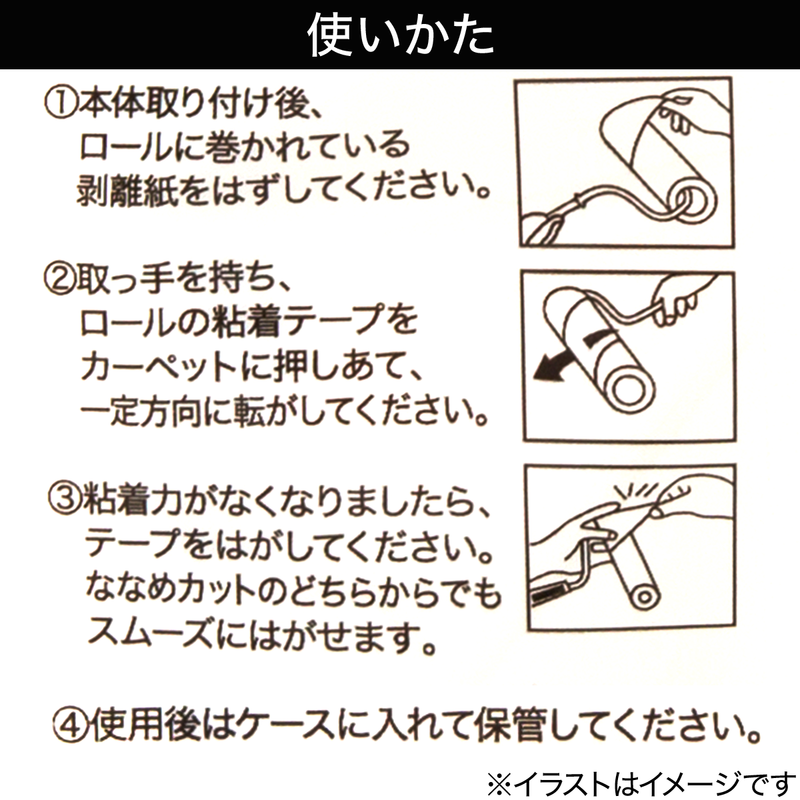 使いかた

①本体取り付け後、ロールに巻かれている剥離紙をはずしてください。

②取っ手を持ち、ロールの粘着テープをカーペットに押しあて、一定方向に転がしてください。

③粘着力がなくなりましたら、テープをはがしてください。ななめカットのどちらからでもスムーズにはがせます。

④使用後はケースに入れて保管してください。

※イラストはイメージです